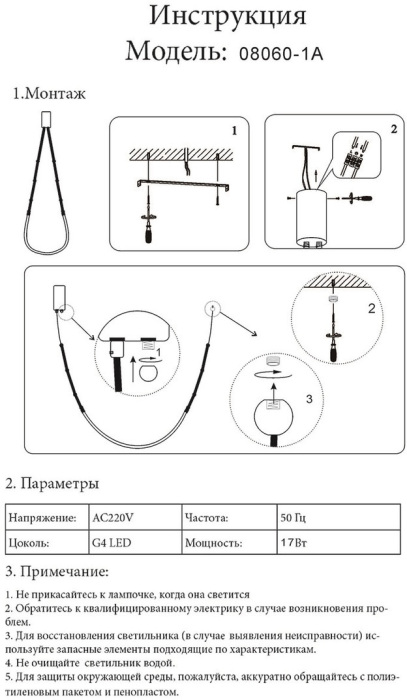 Инструкция
Модель: 08060-1A

1.Монтаж

1

2

1

2

3

2. Параметры

| Напряжение: | AC220V | Частота: | 50 Гц |
|---|---|---|---|
| Цоколь: | G4 LED | Мощность: | 17Вт |

3. Примечание:

1. Не прикасайтесь к лампочке, когда она светится
2. Обратитесь к квалифицированному электрику в случае возникновения проблем.
3. Для восстановления светильника (в случае выявления неисправности) используйте запасные элементы подходящие по характеристикам.
4. Не очищайте светильник водой.
5. Для защиты окружающей среды, пожалуйста, аккуратно обращайтесь с полиэтиленовым пакетом и пенопластом.