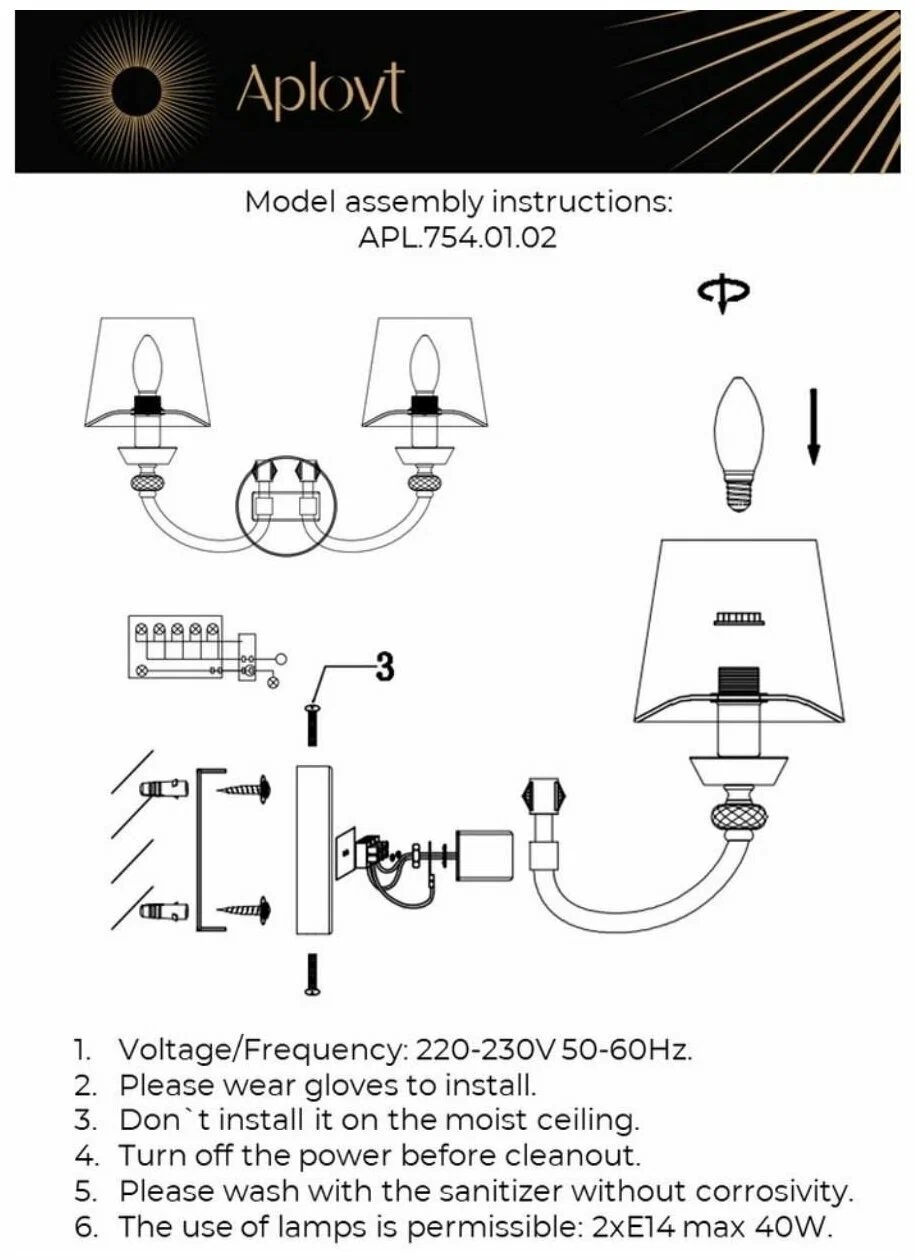 Aployt

Model assembly instructions:
APL.754.01.02

3

1. Voltage/Frequency: 220-230V 50-60Hz.
2. Please wear gloves to install.
3. Don`t install it on the moist ceiling.
4. Turn off the power before cleanout.
5. Please wash with the sanitizer without corrosivity.
6. The use of lamps is permissible: 2xE14 max 40W.