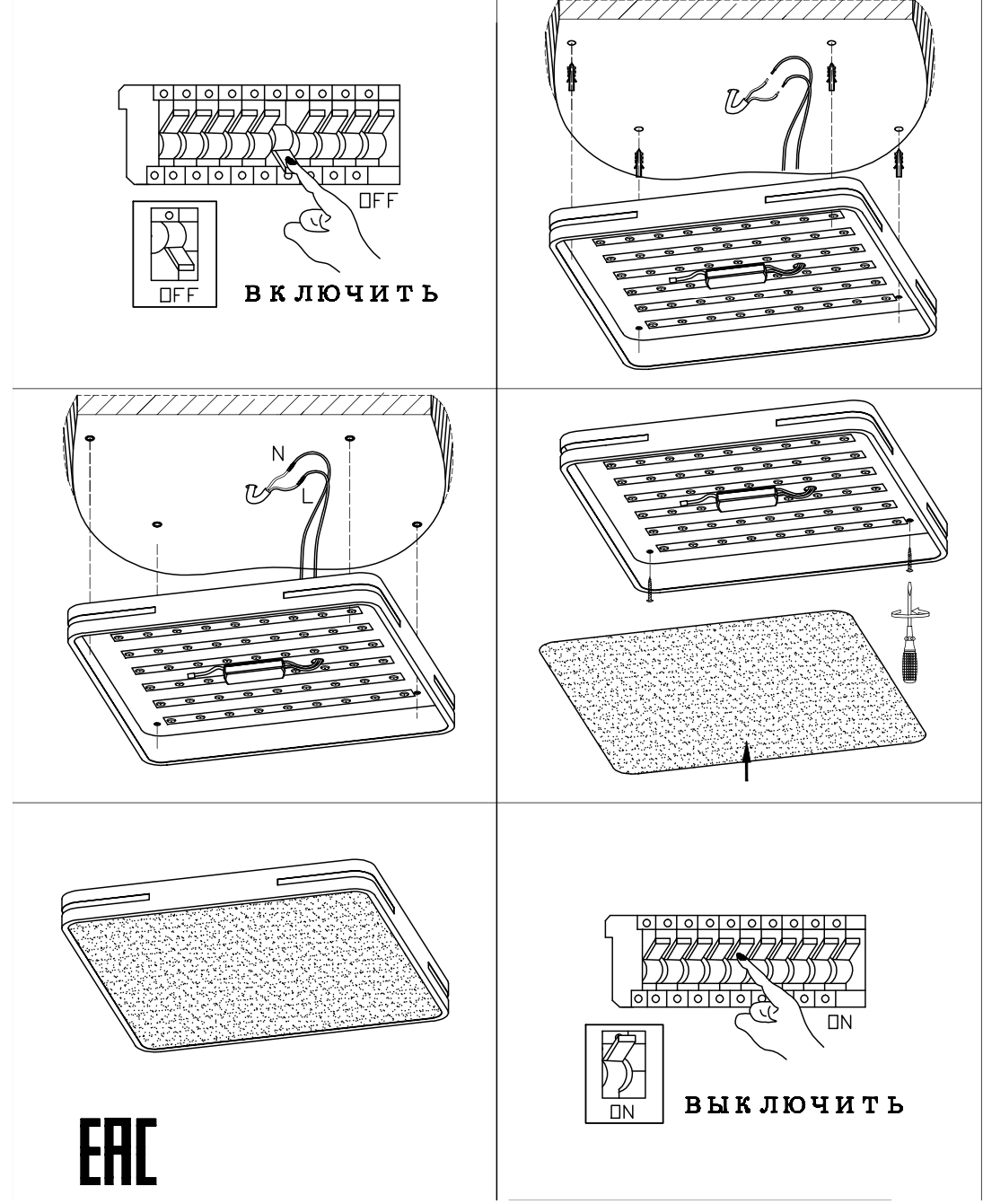 OFF

OFF

ВКЛЮЧИТЬ

N

L

EAC

ON

ON

ВЫКЛЮЧИТЬ