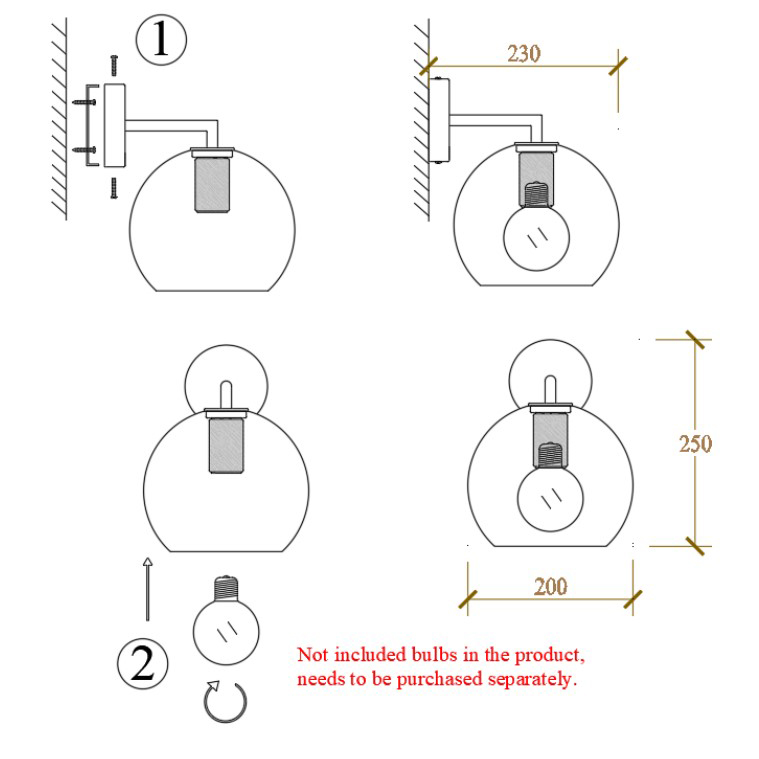 1

230

250

200

2

Not included bulbs in the product, needs to be purchased separately.