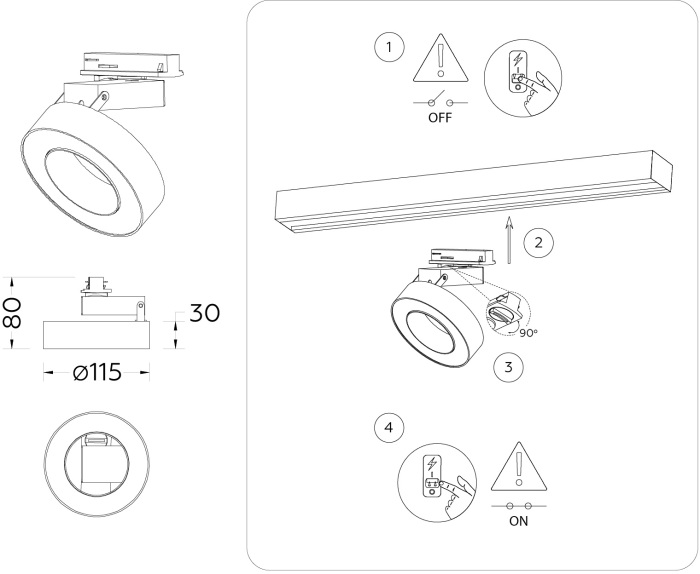 80

30

ø115

1

OFF

2

90°

3

4

ON