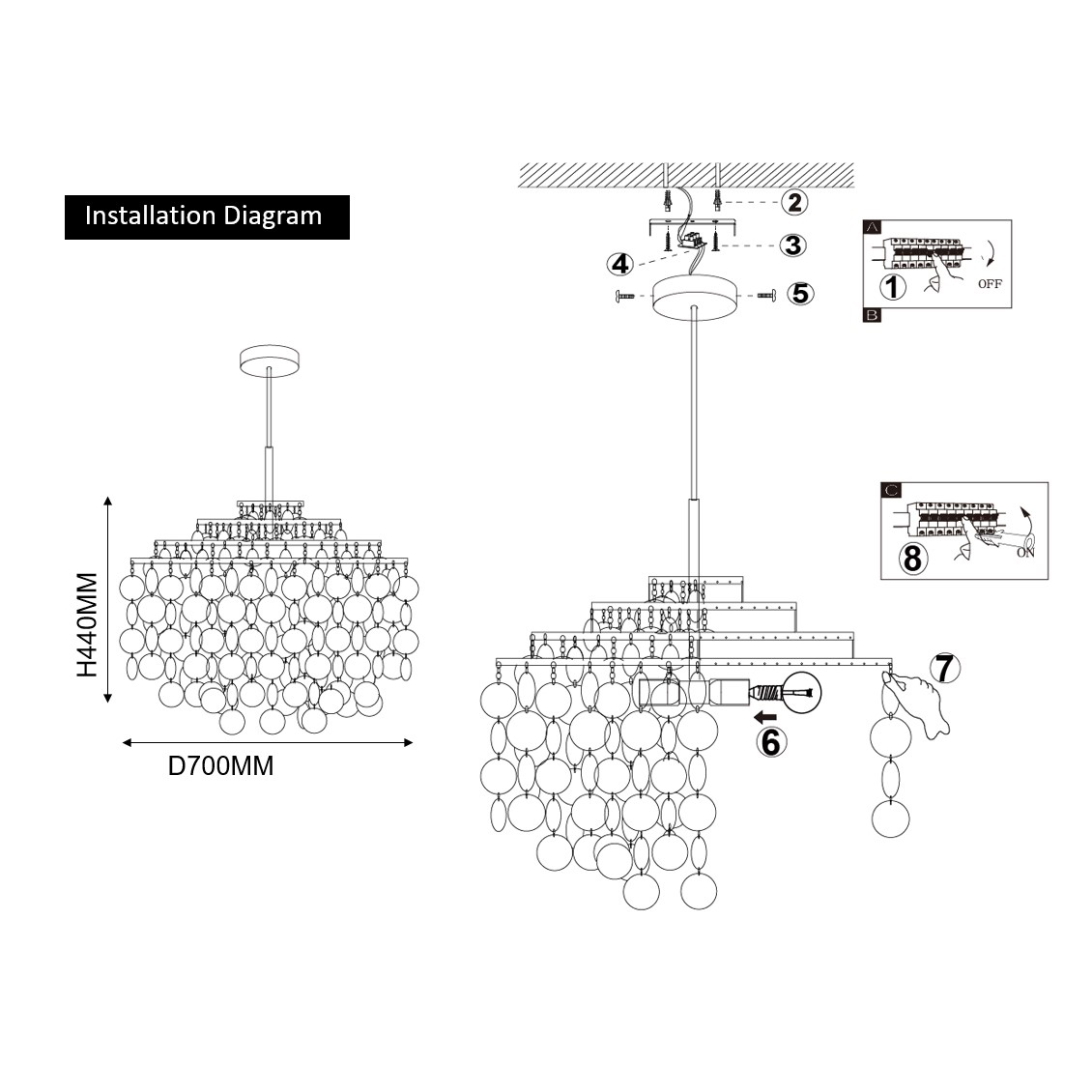 Installation Diagram

H440MM

D700MM

2
3
4
5

A
1
OFF
B

C
8
ON

7
6