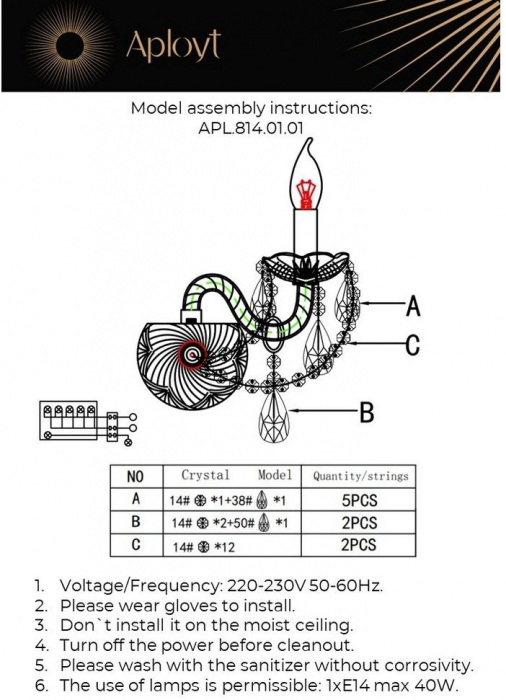 Aployt

Model assembly instructions:
APL.814.01.01

A

C

B

| NO | Crystal Model | Quantity/strings |
|---|---|---|
| A | 14# *1+38# *1 | 5PCS |
| B | 14# *2+50# *1 | 2PCS |
| C | 14# *12 | 2PCS |

1. Voltage/Frequency: 220-230V 50-60Hz.
2. Please wear gloves to install.
3. Don`t install it on the moist ceiling.
4. Turn off the power before cleanout.
5. Please wash with the sanitizer without corrosivity.
6. The use of lamps is permissible: 1xE14 max 40W.