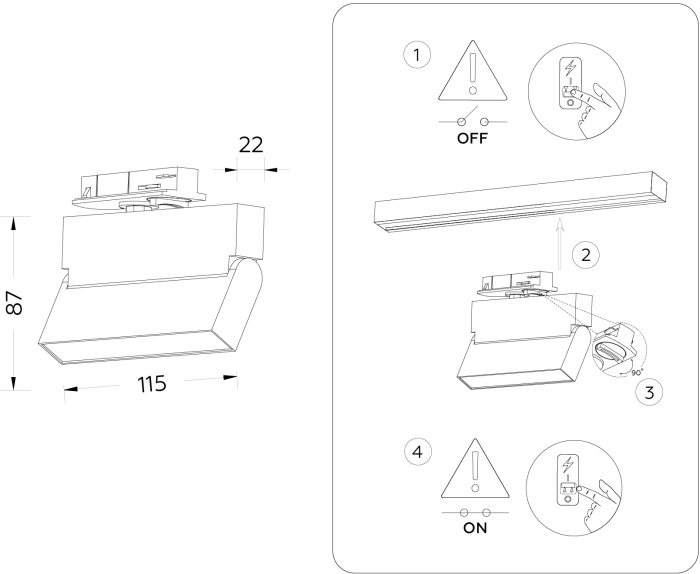 22

87

115

1

OFF

2

90°

3

4

ON