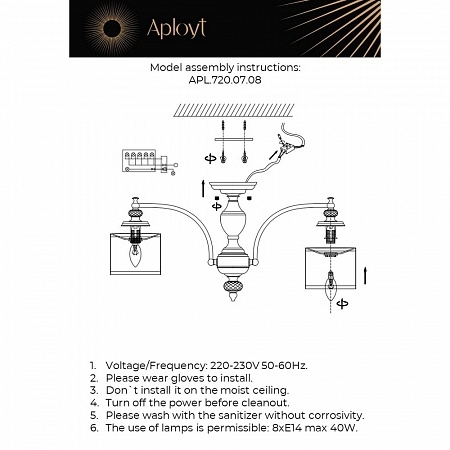 Aployt

Model assembly instructions:
APL.720.07.08

1. Voltage/Frequency: 220-230V 50-60Hz.
2. Please wear gloves to install.
3. Don`t install it on the moist ceiling.
4. Turn off the power before cleanout.
5. Please wash with the sanitizer without corrosivity.
6. The use of lamps is permissible: 8xE14 max 40W.