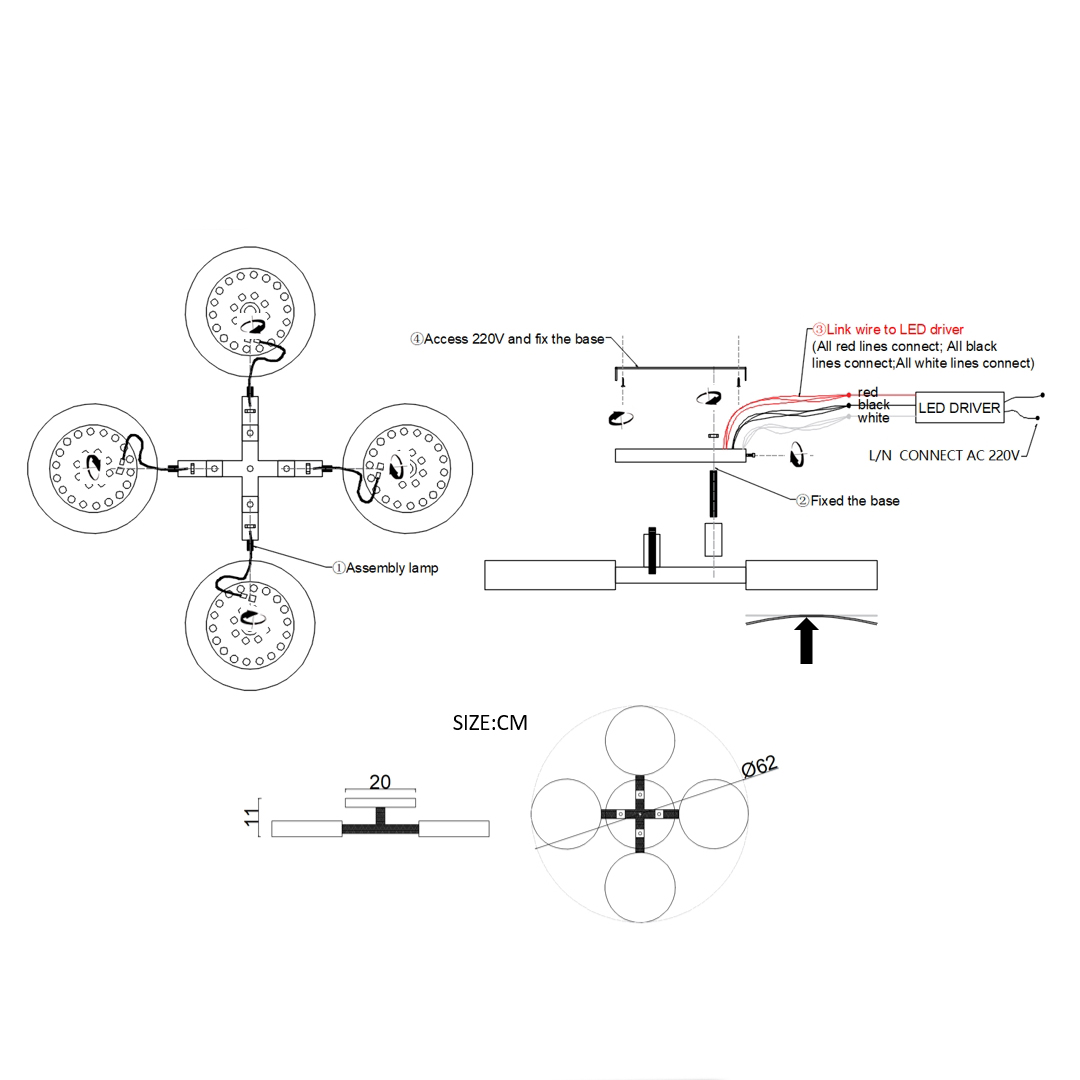 ④Access 220V and fix the base

③Link wire to LED driver
(All red lines connect; All black lines connect;All white lines connect)

red
black
white

LED DRIVER

L/N CONNECT AC 220V

②Fixed the base

①Assembly lamp

SIZE:CM

20

11

Ø62