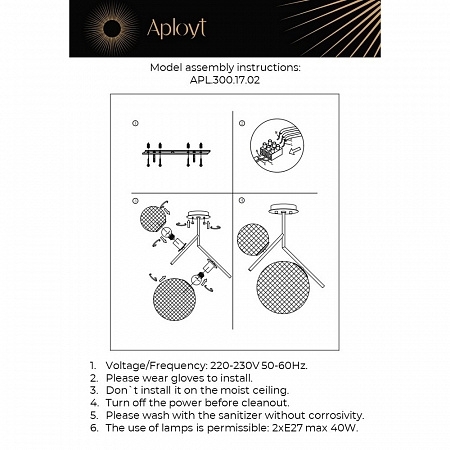 Aployt

Model assembly instructions:
APL.300.17.02

①

②

③

④

1. Voltage/Frequency: 220-230V 50-60Hz.
2. Please wear gloves to install.
3. Don`t install it on the moist ceiling.
4. Turn off the power before cleanout.
5. Please wash with the sanitizer without corrosivity.
6. The use of lamps is permissible: 2xE27 max 40W.