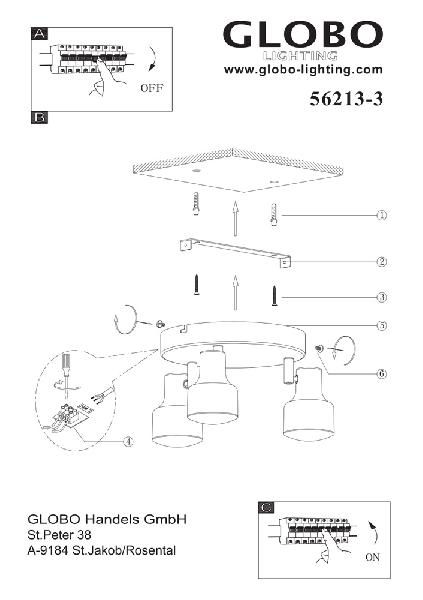 A

OFF

GLOBO
LIGHTING
www.globo-lighting.com

56213-3

B

①

②

③

⑤

⑥

④

GLOBO Handels GmbH
St.Peter 38
A-9184 St.Jakob/Rosental

C

ON