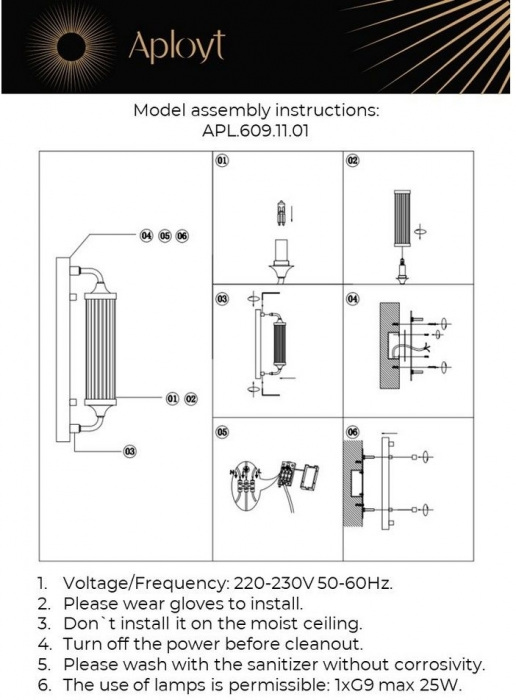 Aployt

Model assembly instructions:
APL.609.11.01

04 05 06

01 02

03

01

02

03

04

05

06

1. Voltage/Frequency: 220-230V 50-60Hz.
2. Please wear gloves to install.
3. Don`t install it on the moist ceiling.
4. Turn off the power before cleanout.
5. Please wash with the sanitizer without corrosivity.
6. The use of lamps is permissible: 1xG9 max 25W.