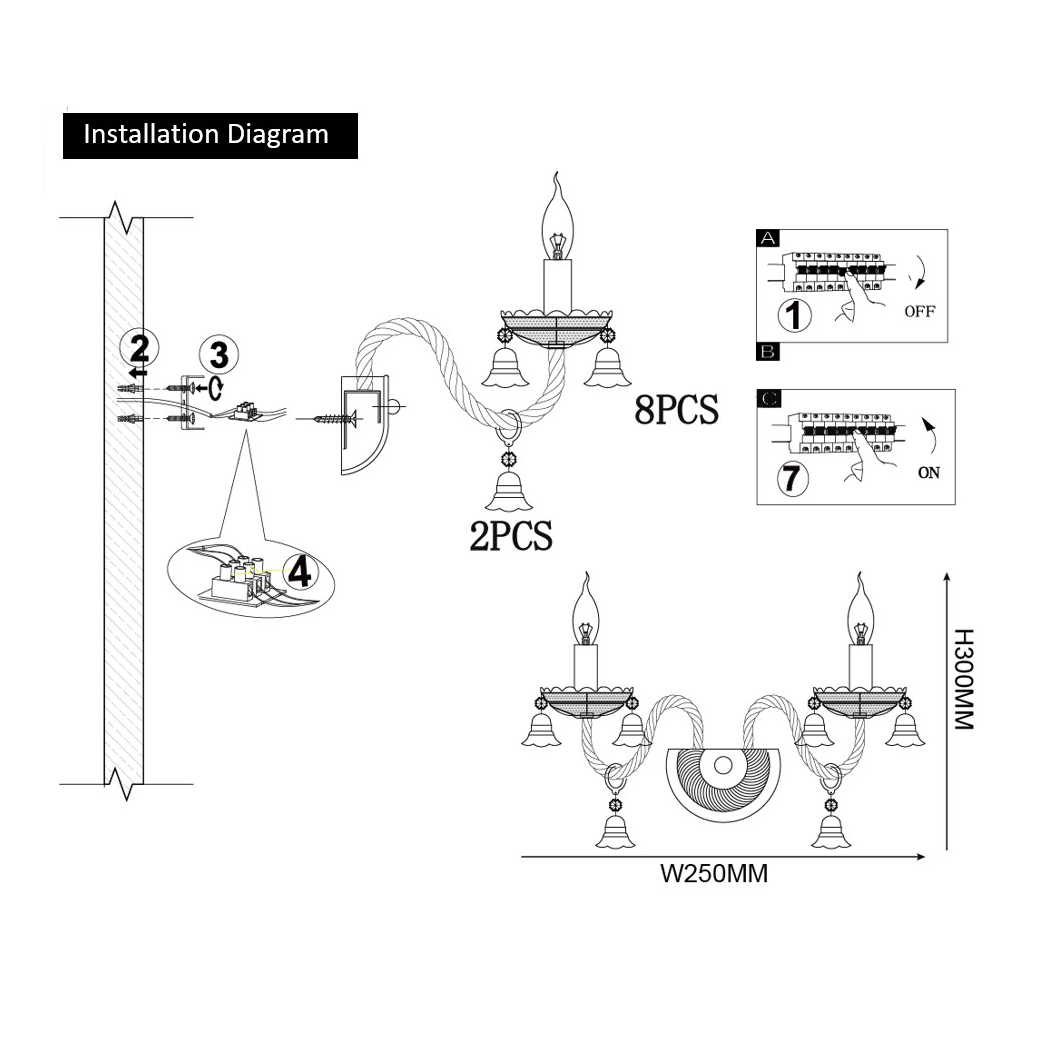 Installation Diagram

2

3

4

8PCS

2PCS

A

1

OFF

B

C

7

ON

H300MM

W250MM