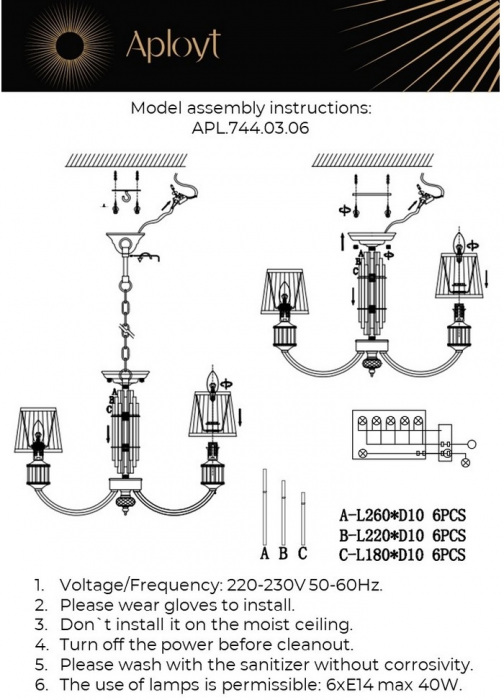 Aployt

Model assembly instructions:
APL.744.03.06

A
B
C

A
B
C

A B C

A-L260*D10 6PCS
B-L220*D10 6PCS
C-L180*D10 6PCS

1. Voltage/Frequency: 220-230V 50-60Hz.
2. Please wear gloves to install.
3. Don`t install it on the moist ceiling.
4. Turn off the power before cleanout.
5. Please wash with the sanitizer without corrosivity.
6. The use of lamps is permissible: 6xE14 max 40W.