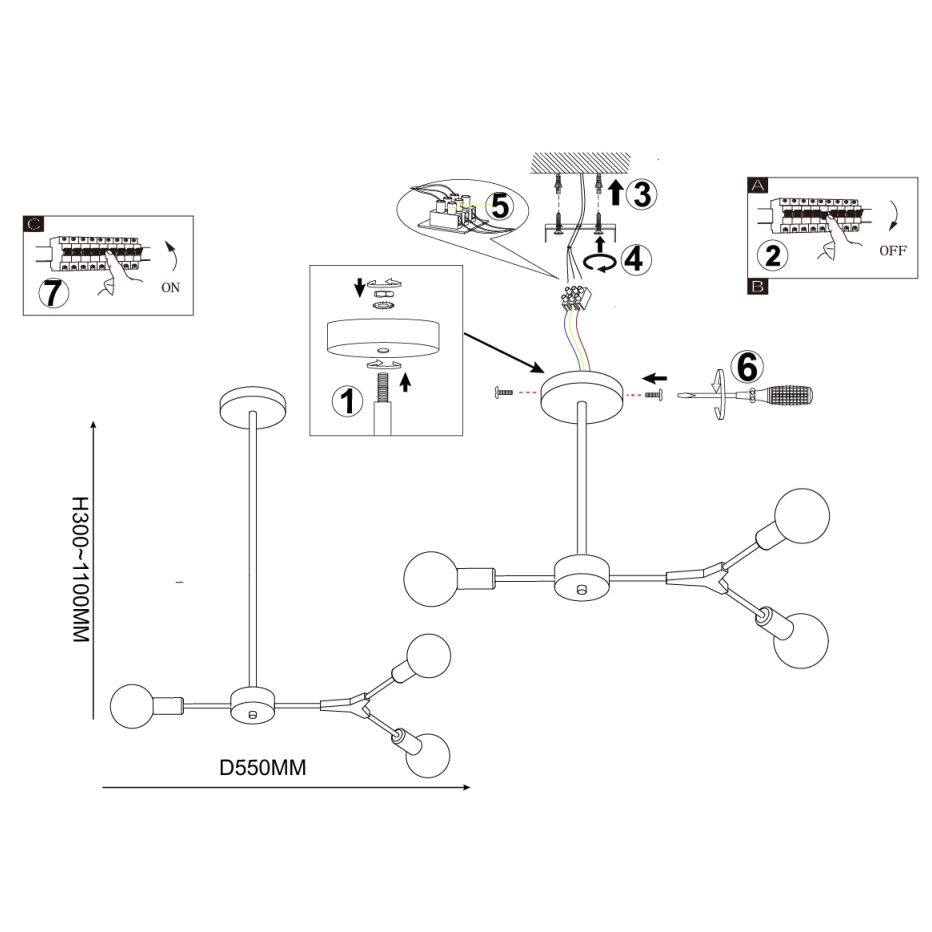 C
7
ON

5
3
4

A
2
OFF
B

1

6

H300~1100MM

D550MM