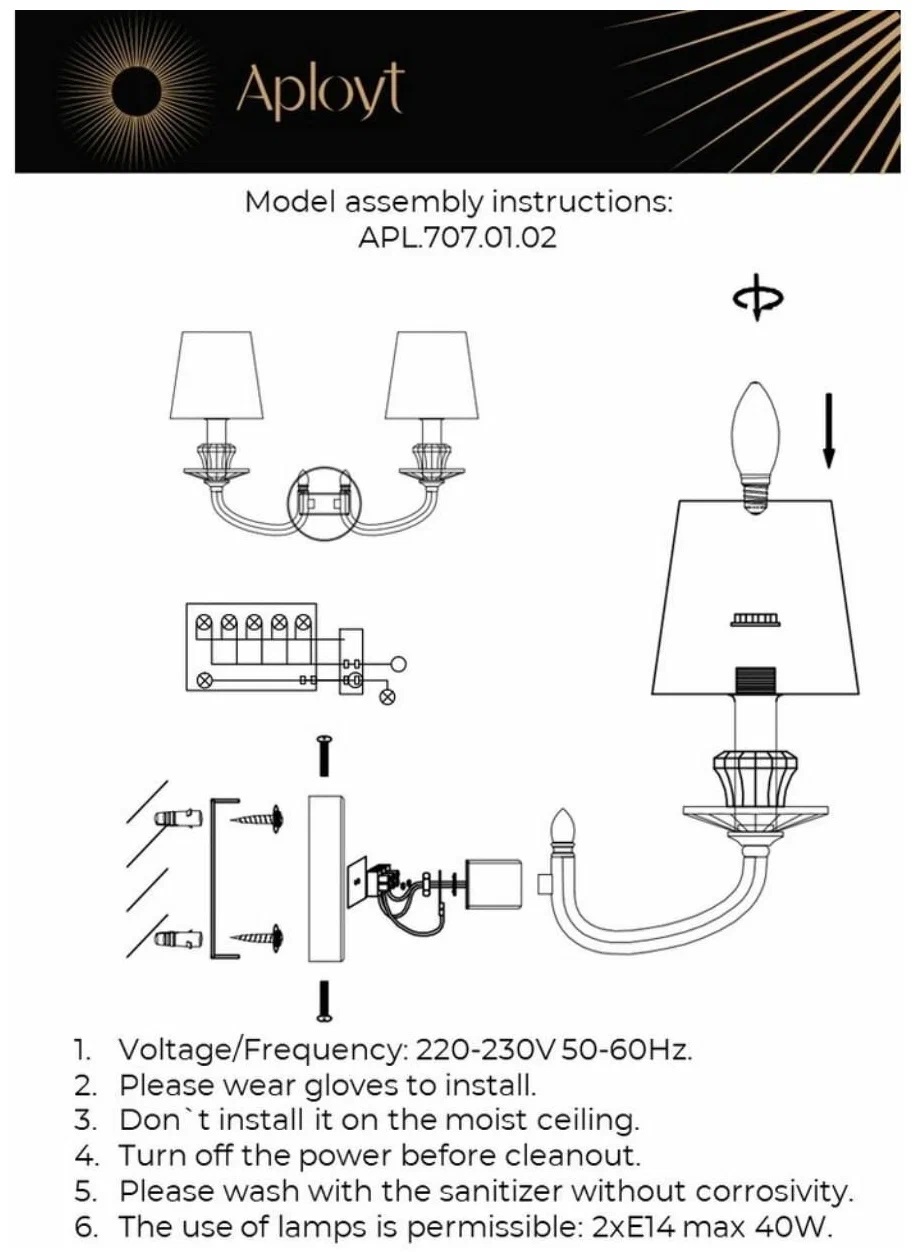 Aployt

Model assembly instructions:
APL.707.01.02

1. Voltage/Frequency: 220-230V 50-60Hz.
2. Please wear gloves to install.
3. Don`t install it on the moist ceiling.
4. Turn off the power before cleanout.
5. Please wash with the sanitizer without corrosivity.
6. The use of lamps is permissible: 2xE14 max 40W.