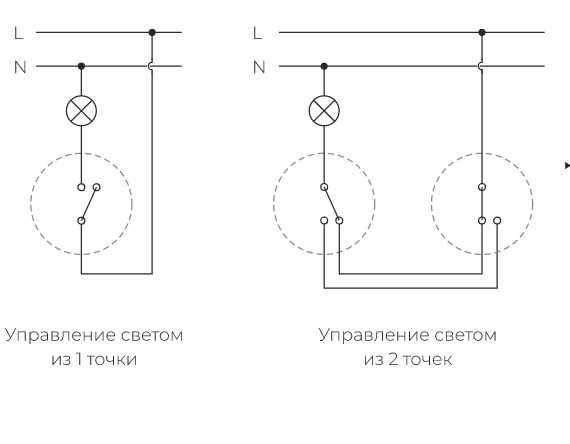 L
N

Управление светом из 1 точки

L
N

Управление светом из 2 точек