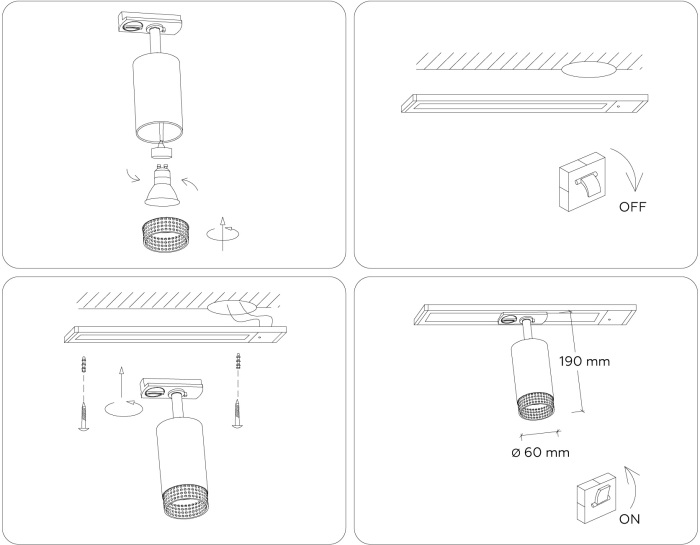 OFF

190 mm

ø 60 mm

ON