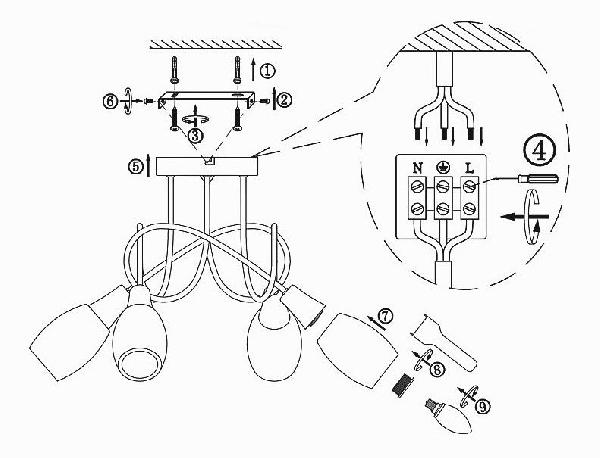 ①
⑥
②
③
⑤
④
N
L
⑦
⑧
⑨