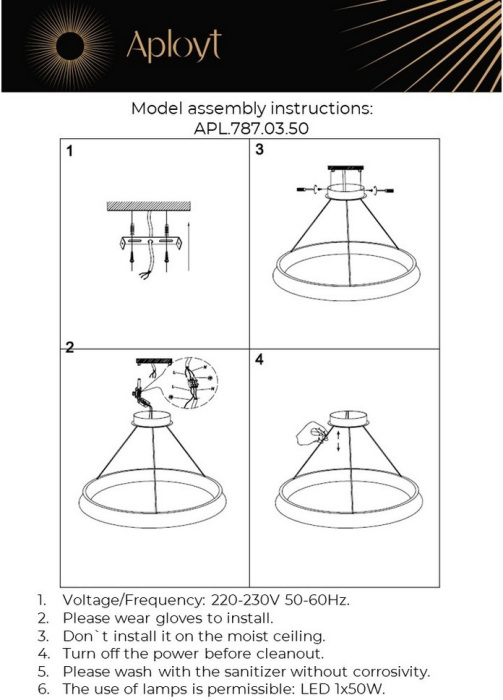 Aployt

Model assembly instructions:
APL.787.03.50

1

3

2

4

1. Voltage/Frequency: 220-230V 50-60Hz.
2. Please wear gloves to install.
3. Don`t install it on the moist ceiling.
4. Turn off the power before cleanout.
5. Please wash with the sanitizer without corrosivity.
6. The use of lamps is permissible: LED 1x50W.