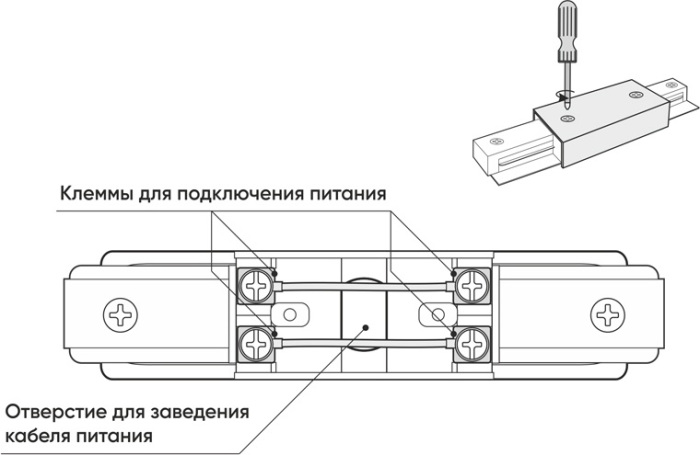 Клеммы для подключения питания

Отверстие для заведения кабеля питания