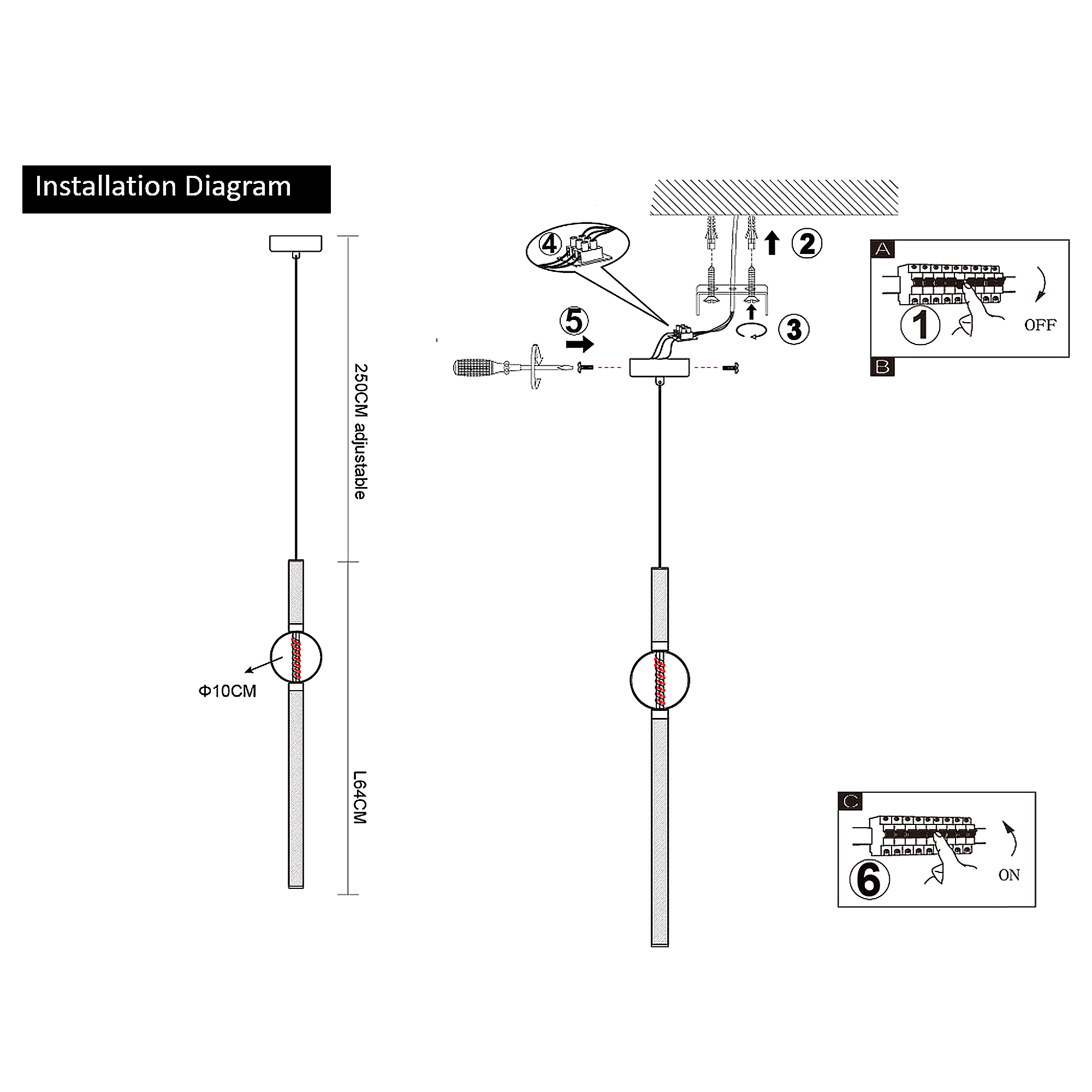 Installation Diagram

250CM adjustable

Φ10CM

L64CM

④

⑤

② 

③

A

①

OFF

B

C

⑥

ON