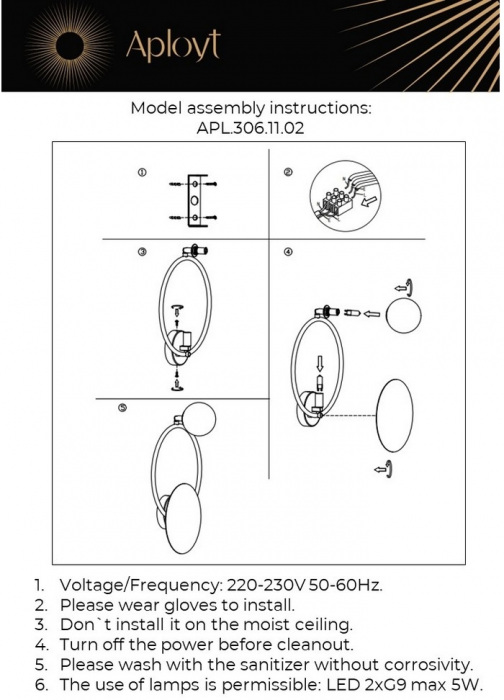 Aployt

Model assembly instructions:
APL.306.11.02

①
②
③
④
⑤

1. Voltage/Frequency: 220-230V 50-60Hz.
2. Please wear gloves to install.
3. Don`t install it on the moist ceiling.
4. Turn off the power before cleanout.
5. Please wash with the sanitizer without corrosivity.
6. The use of lamps is permissible: LED 2xG9 max 5W.