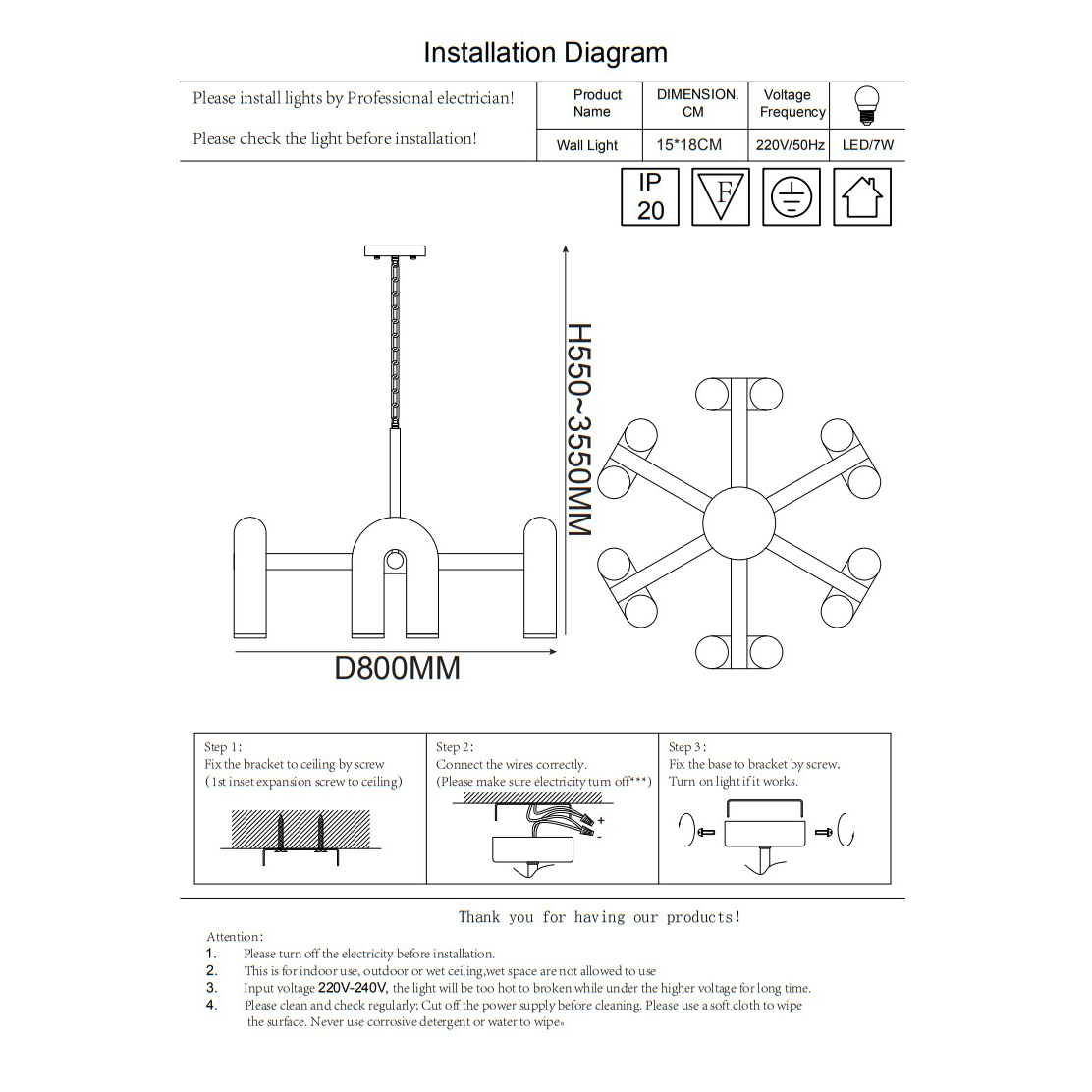 Installation Diagram

Please install lights by Professional electrician!

Please check the light before installation!

| Product Name | DIMENSION. CM | Voltage Frequency | |
|---|---|---|---|
| Wall Light | 15*18CM | 220V/50Hz | LED/7W |

IP 20

F

H550~3550MM

D800MM

Step 1:
Fix the bracket to ceiling by screw
(1st inset expansion screw to ceiling)

Step 2:
Connect the wires correctly.
(Please make sure electricity turn off***)

+
-

Step 3:
Fix the base to bracket by screw.
Turn on light if it works.

Thank you for having our products!

Attention:
1. Please turn off the electricity before installation.
2. This is for indoor use, outdoor or wet ceiling,wet space are not allowed to use
3. Input voltage 220V-240V, the light will be too hot to broken while under the higher voltage for long time.
4. Please clean and check regularly; Cut off the power supply before cleaning. Please use a soft cloth to wipe the surface. Never use corrosive detergent or water to wipe。