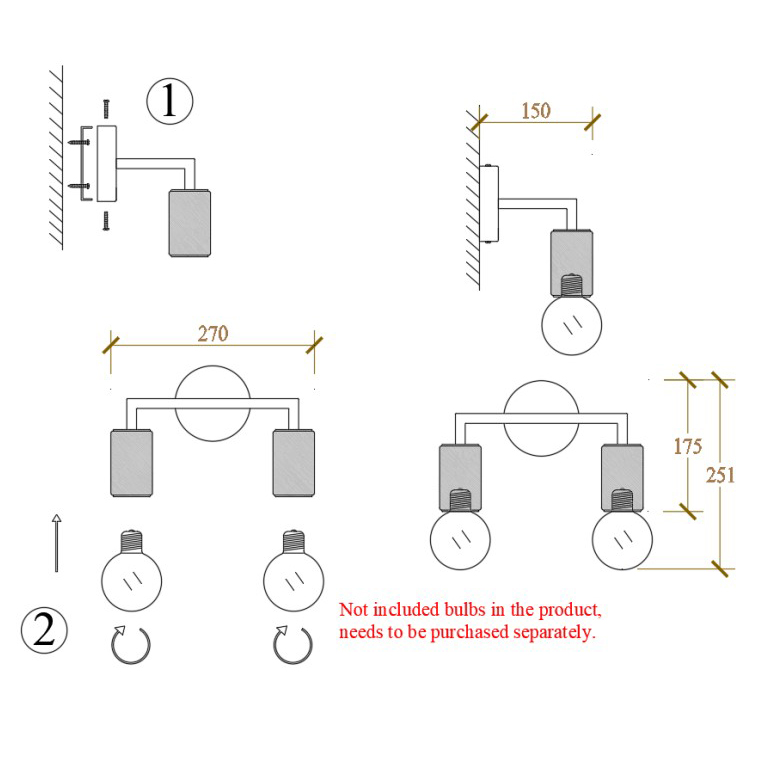 1

150

270

175

251

2

Not included bulbs in the product, needs to be purchased separately.