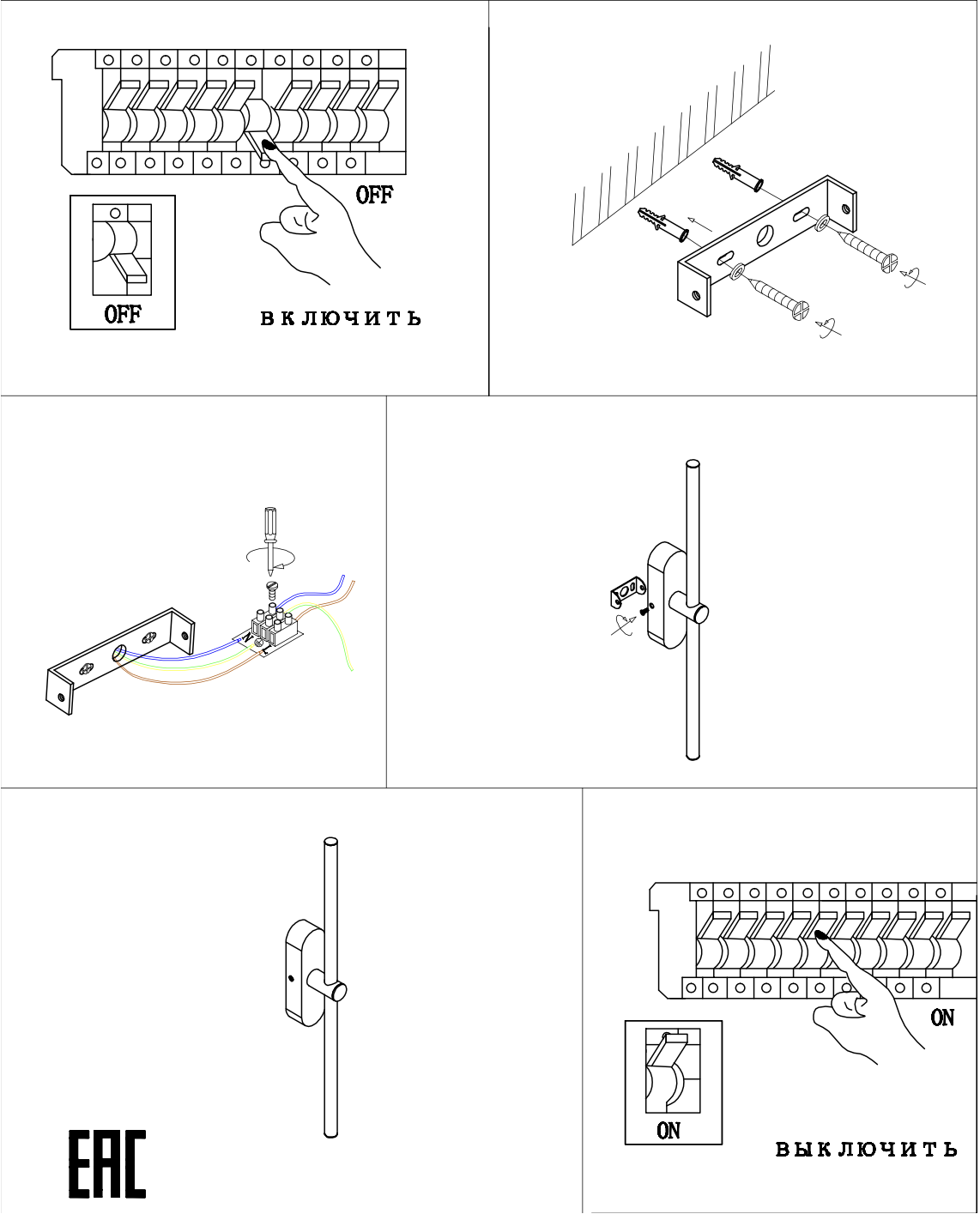 OFF

OFF

ВКЛЮЧИТЬ

N

L

EAC

ON

ON

ВЫКЛЮЧИТЬ