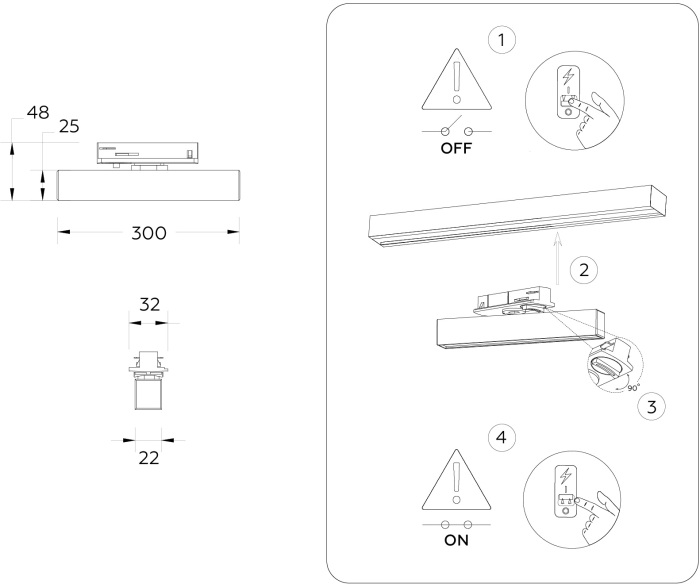 48
25
300
32
22

1
OFF
2
90°
3
4
ON