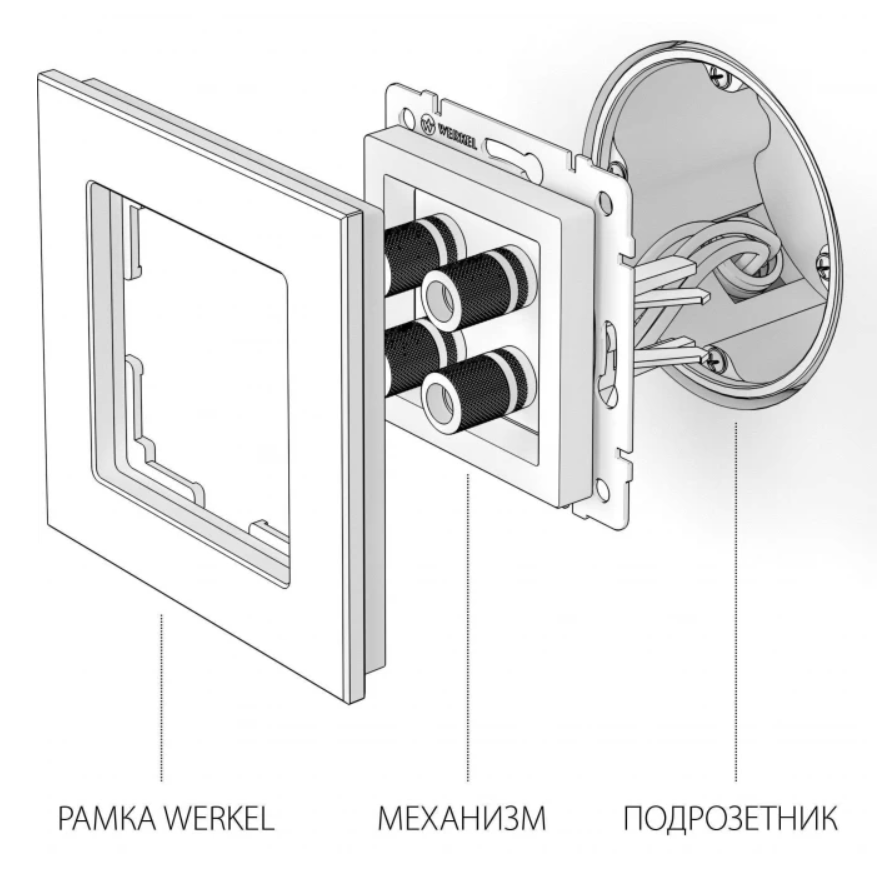 WERKEL

РАМКА WERKEL МЕХАНИЗМ ПОДРОЗЕТНИК