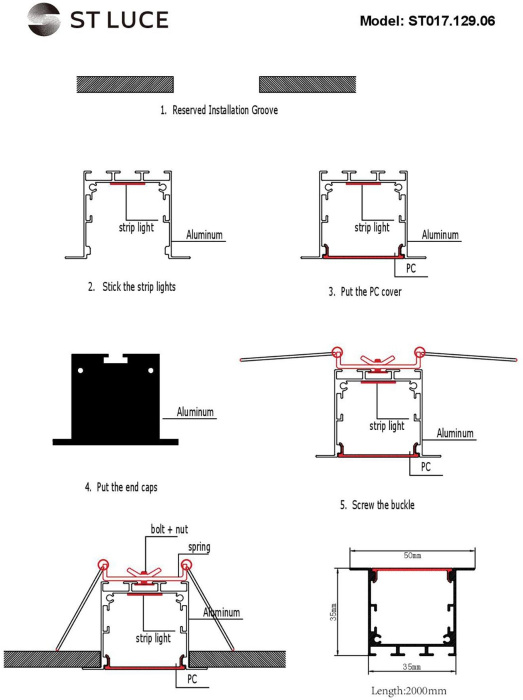 ST LUCE

Model: ST017.129.06

1. Reserved Installation Groove

strip light

Aluminum

2. Stick the strip lights

strip light

Aluminum

PC

3. Put the PC cover

Aluminum

4. Put the end caps

strip light

Aluminum

PC

5. Screw the buckle

bolt + nut

spring

Aluminum

strip light

PC

50mm

35mm

35mm

Length:2000mm