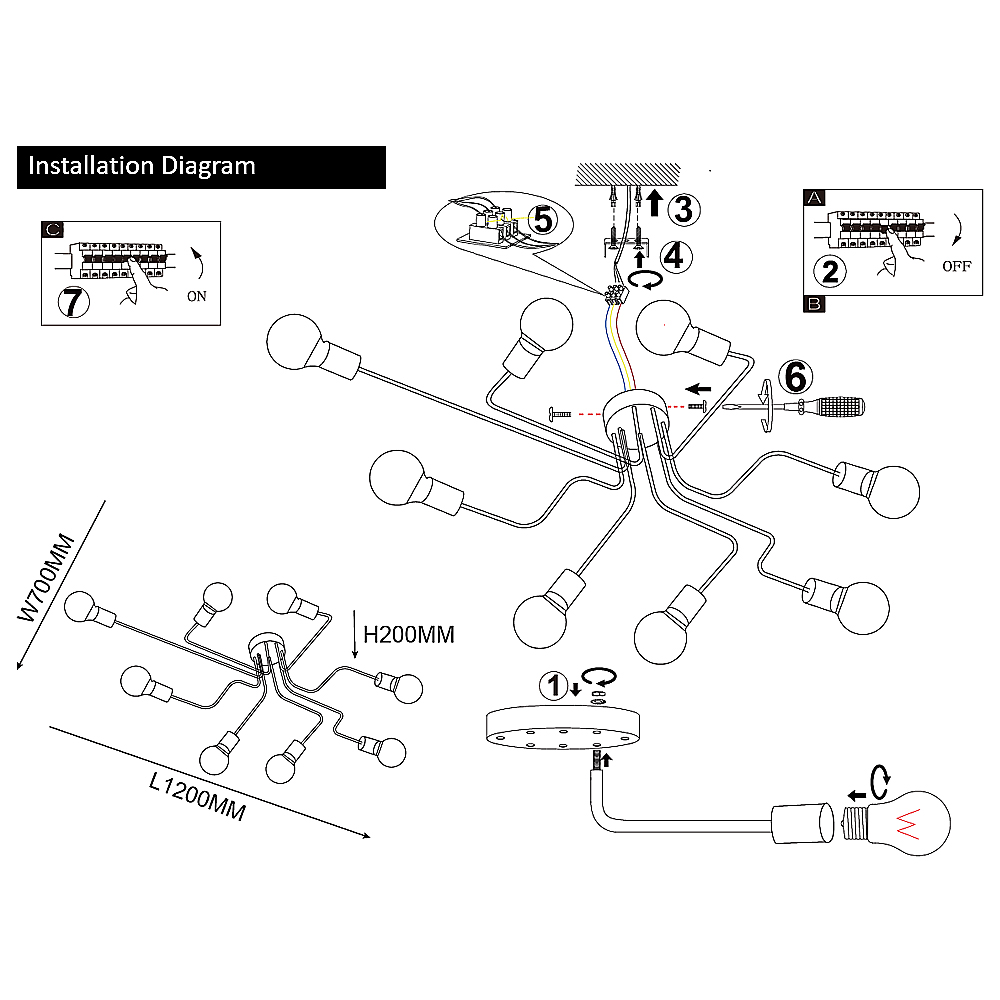 Installation Diagram

C
7
ON

5

3

4

A
2
OFF
B

6

W700MM

H200MM

L1200MM

1