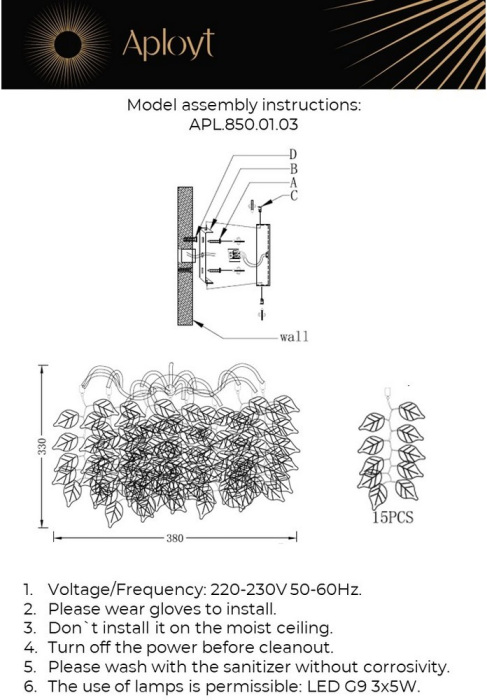 Aployt

Model assembly instructions:
APL.850.01.03

D
B
A
C

wall

330

380

15PCS

1. Voltage/Frequency: 220-230V 50-60Hz.
2. Please wear gloves to install.
3. Don`t install it on the moist ceiling.
4. Turn off the power before cleanout.
5. Please wash with the sanitizer without corrosivity.
6. The use of lamps is permissible: LED G9 3x5W.