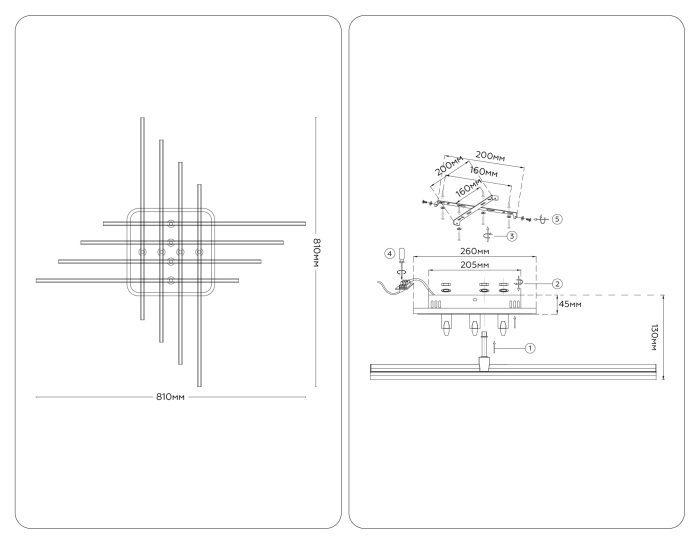 810мм

810мм

200мм
200мм
160мм
160мм

5

3

4

260мм

205мм

2

45мм

130мм

1