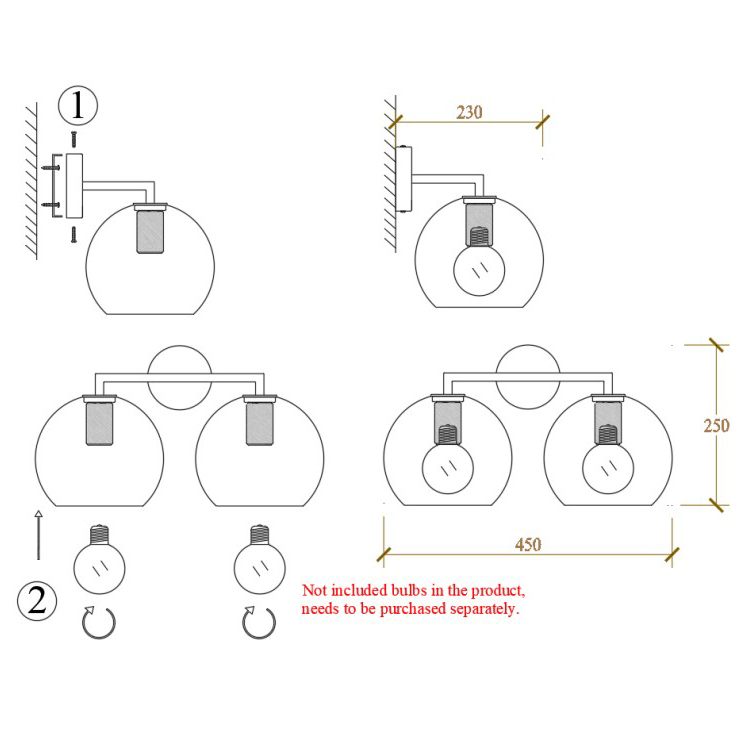 1

230

250

450

2

Not included bulbs in the product, needs to be purchased separately.