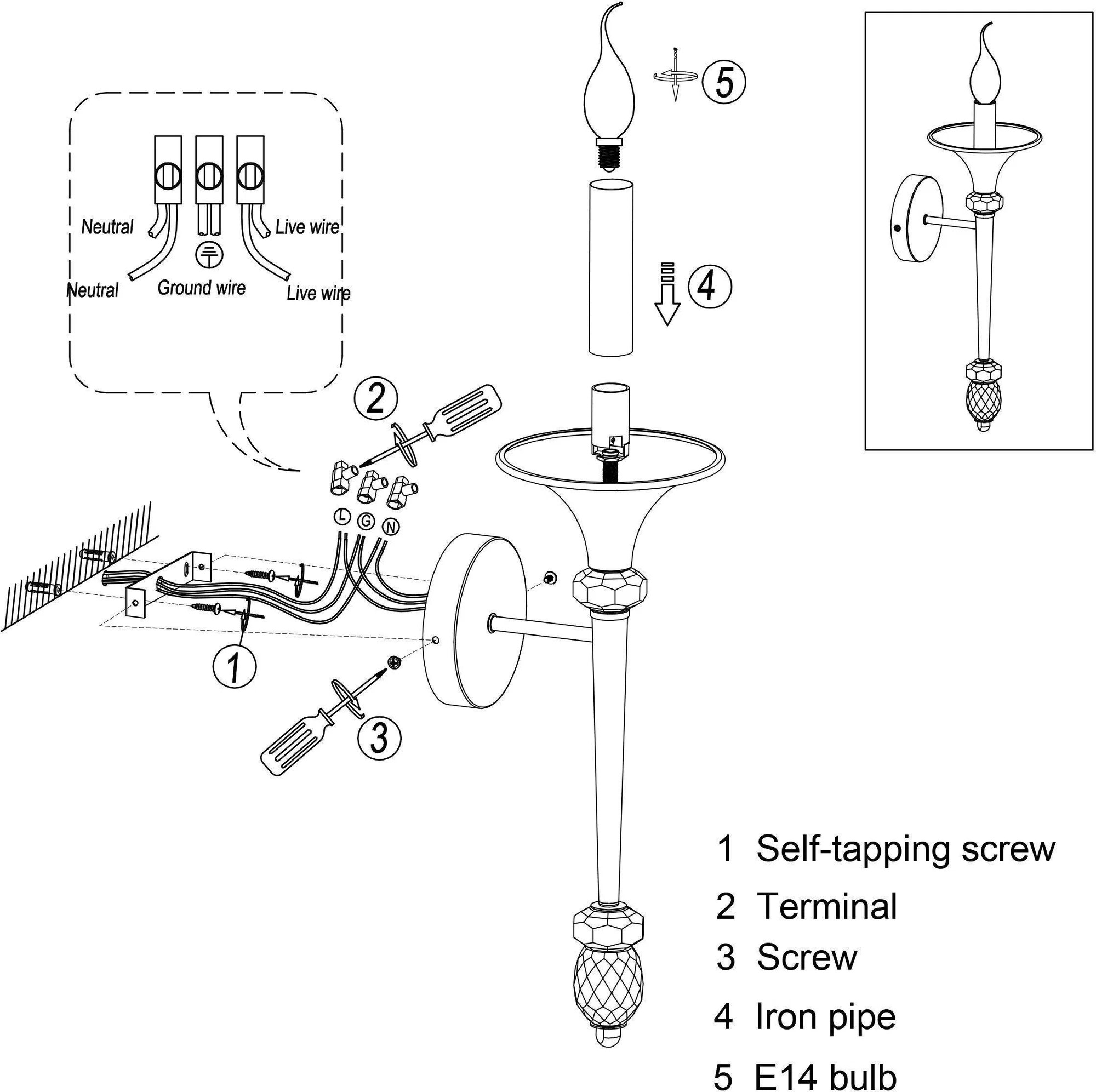 5

Neutral
Live wire
Neutral
Ground wire
Live wire

4

2

L G N

1

3

1 Self-tapping screw
2 Terminal
3 Screw
4 Iron pipe
5 E14 bulb