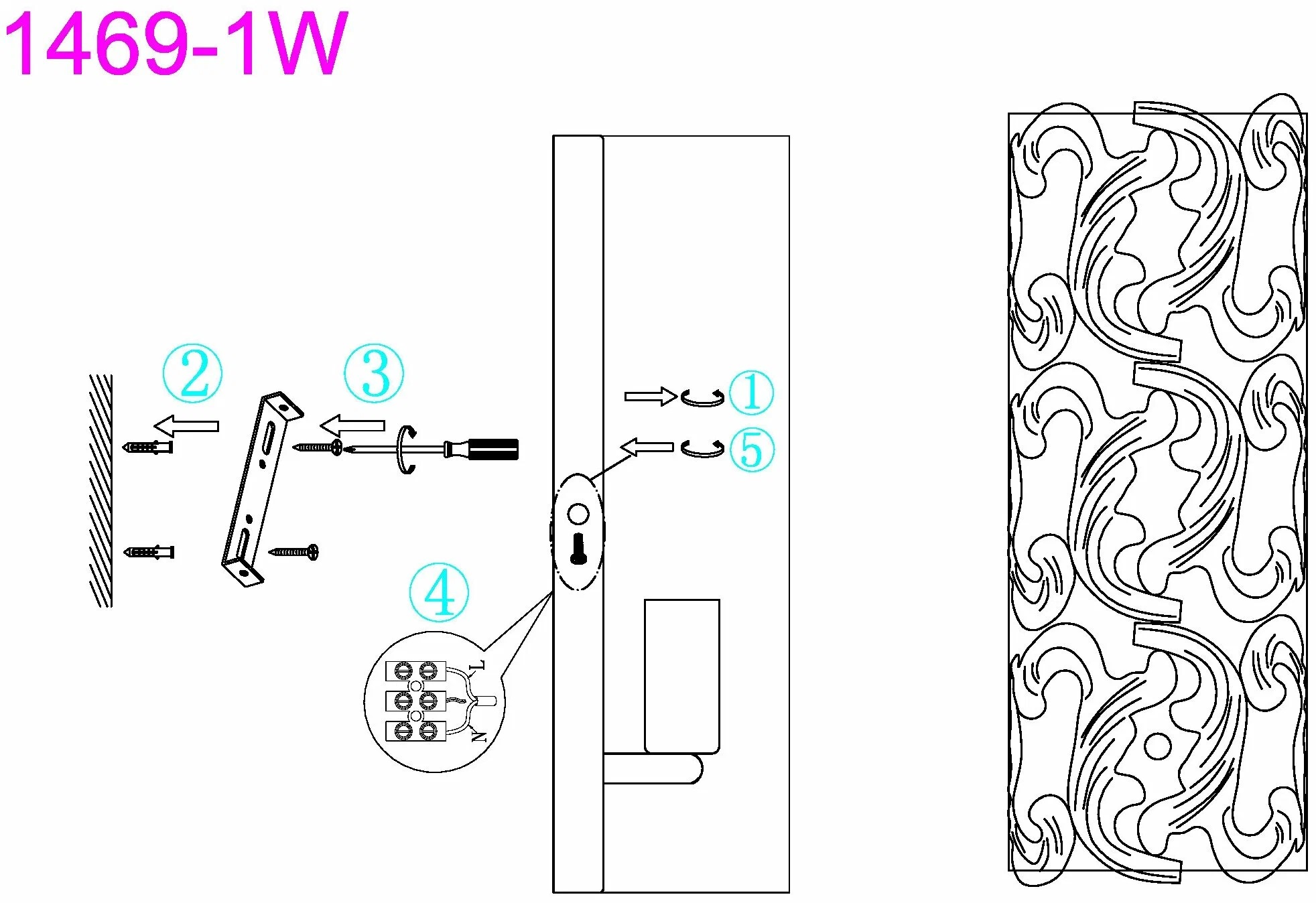 1469-1W

②

③

①

⑤

④

L

N