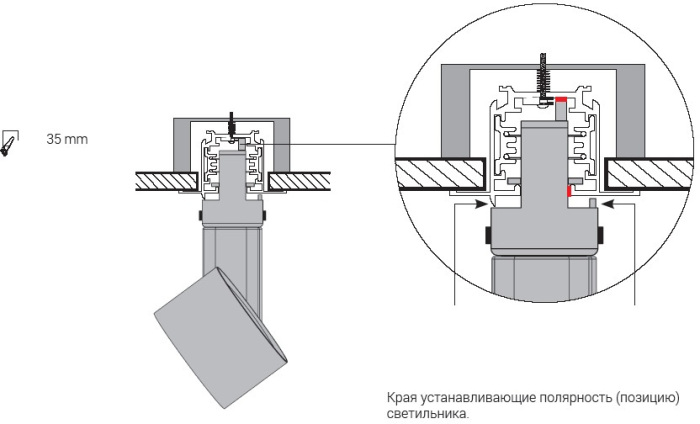 35 mm

Края устанавливающие полярность (позицию) светильника.