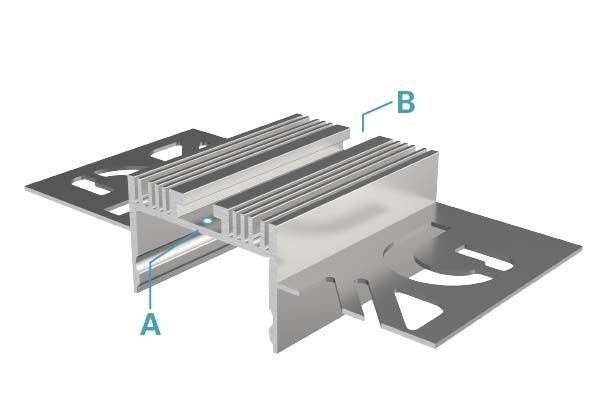 B

A