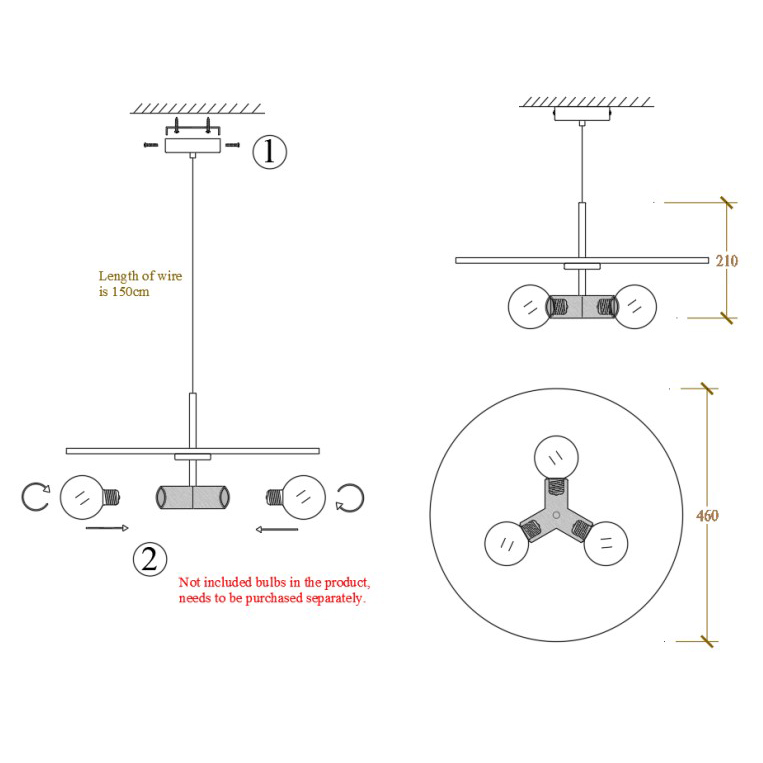 ①

Length of wire is 150cm

②

Not included bulbs in the product, needs to be purchased separately.

210

460