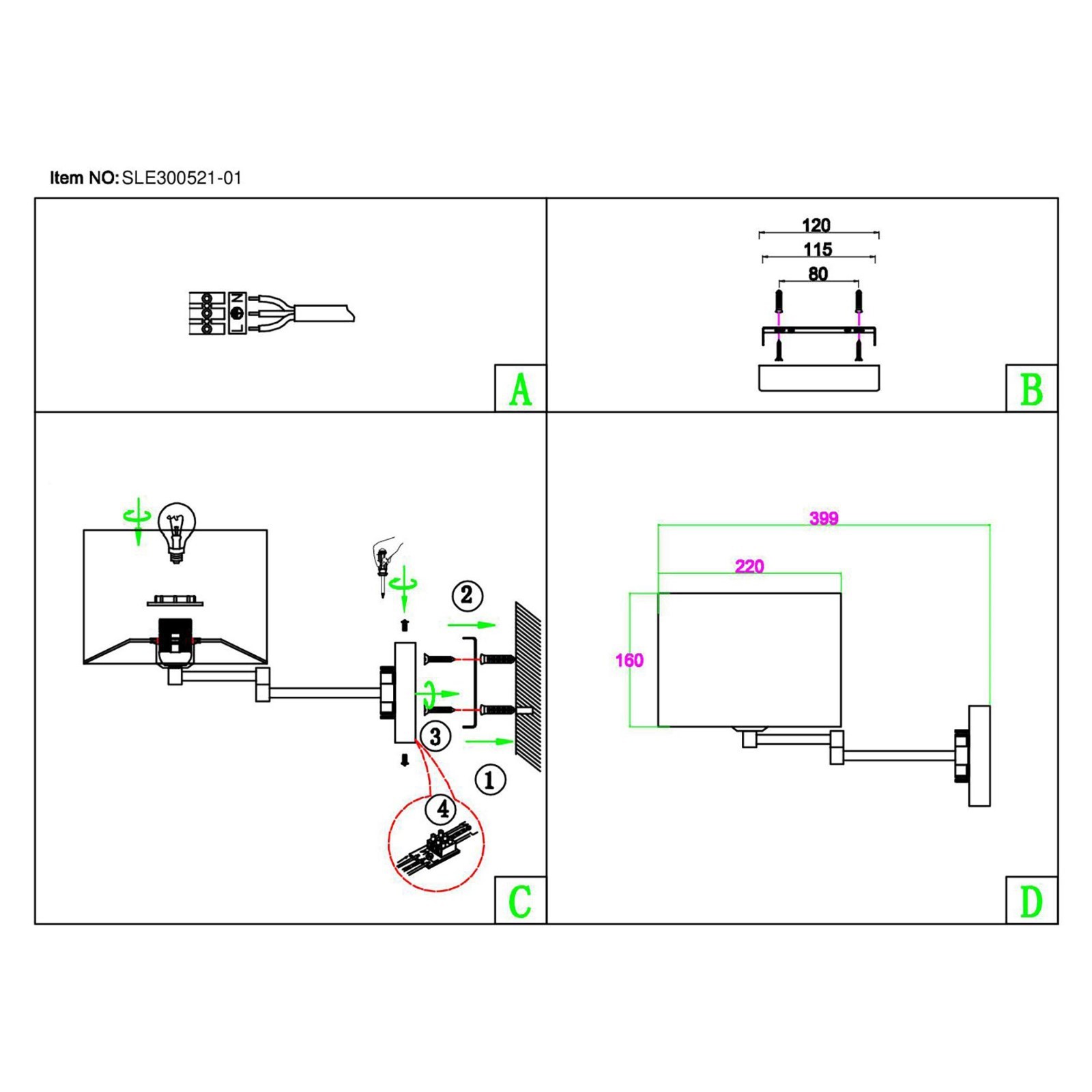 Item NO: SLE300521-01

N
L

A

120
115
80

B

②
③
①
④

C

399
220
160

D