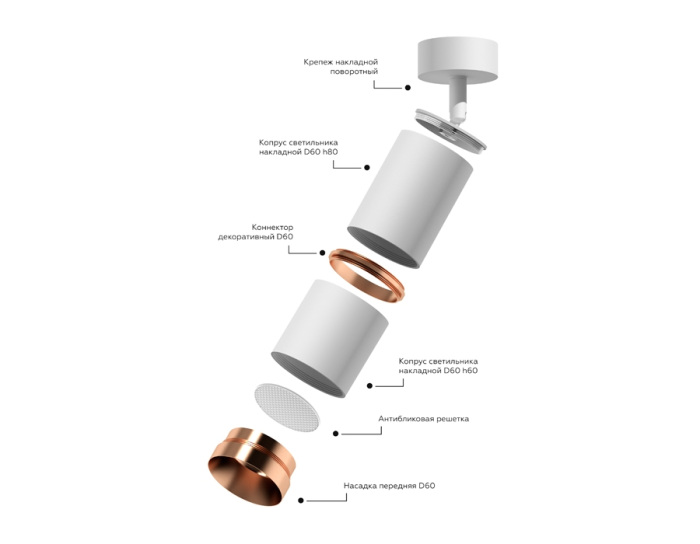 Крепеж накладной поворотный

Копрус светильника накладной D60 h80

Коннектор декоративный D60

Копрус светильника накладной D60 h60

Антибликовая решетка

Насадка передняя D60