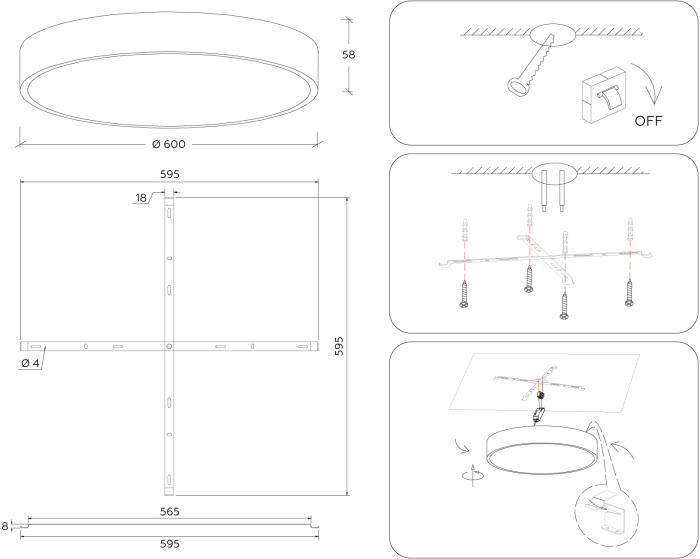 58

Ø 600

595

18

Ø 4

595

565

8

595

OFF