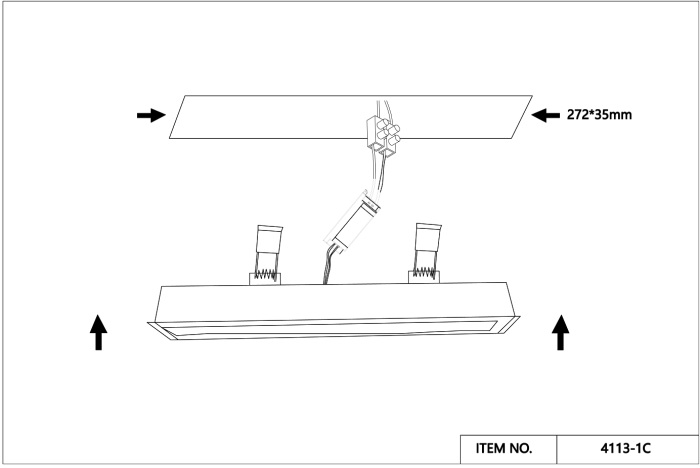 272*35mm

| ITEM NO. | 4113-1C |
|---|---|