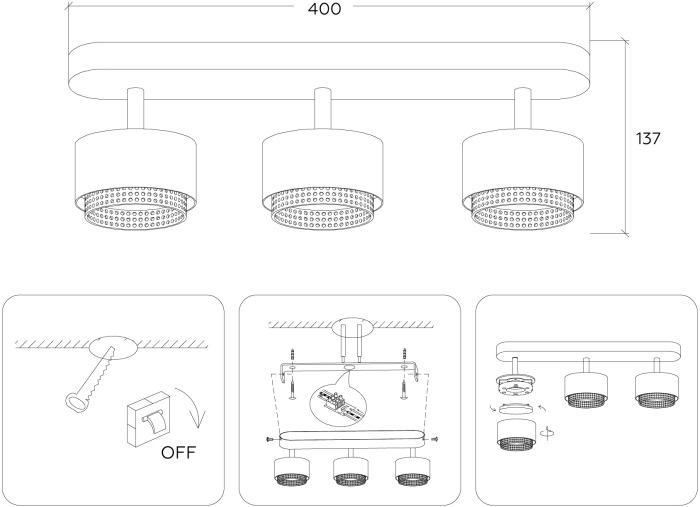 400

137

OFF