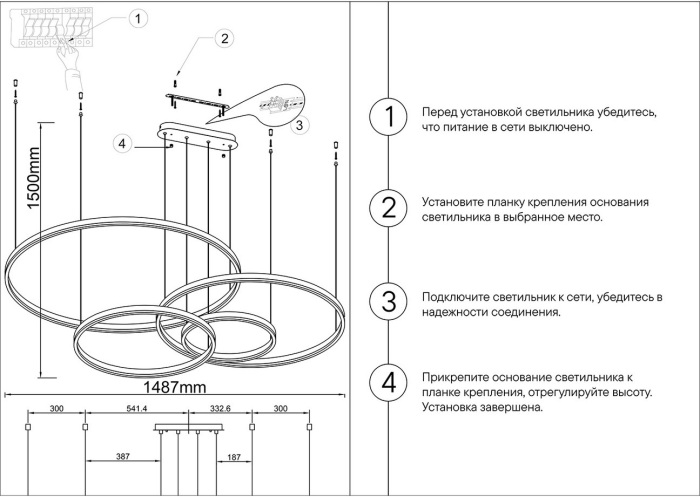 1

2

3

4

1500mm

1487mm

300

541.4

332.6

300

387

187

1 Перед установкой светильника убедитесь, что питание в сети выключено.

2 Установите планку крепления основания светильника в выбранное место.

3 Подключите светильник к сети, убедитесь в надежности соединения.

4 Прикрепите основание светильника к планке крепления, отрегулируйте высоту. Установка завершена.