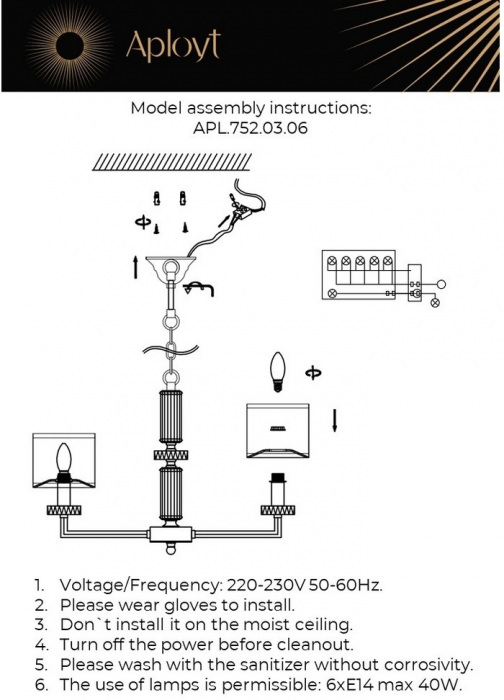 Aployt

Model assembly instructions:
APL.752.03.06

1. Voltage/Frequency: 220-230V 50-60Hz.
2. Please wear gloves to install.
3. Don`t install it on the moist ceiling.
4. Turn off the power before cleanout.
5. Please wash with the sanitizer without corrosivity.
6. The use of lamps is permissible: 6xE14 max 40W.