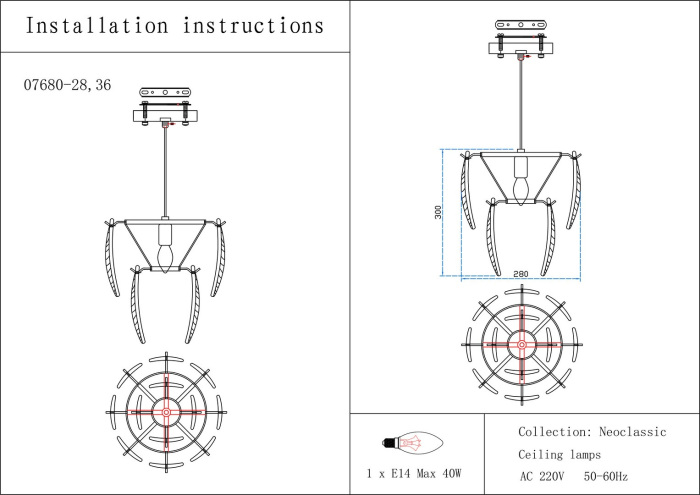 Installation instructions

07680-28,36

300

280

1 x E14 Max 40W

Collection: Neoclassic

Ceiling lamps

AC 220V 50-60Hz