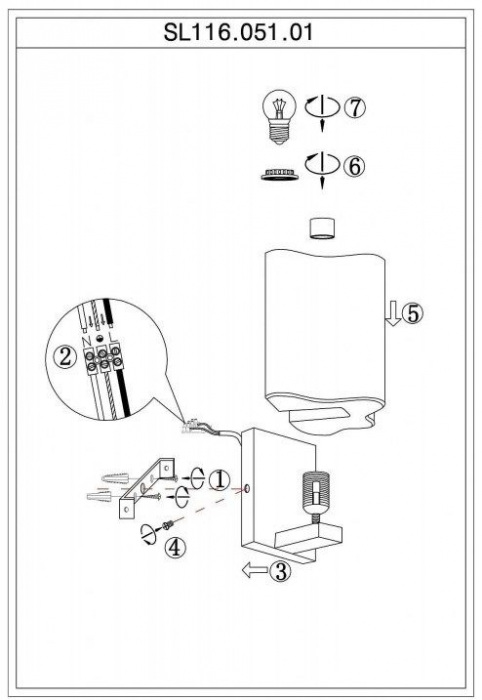 SL116.051.01

⑦

⑥

⑤

②

N L

①

④

③