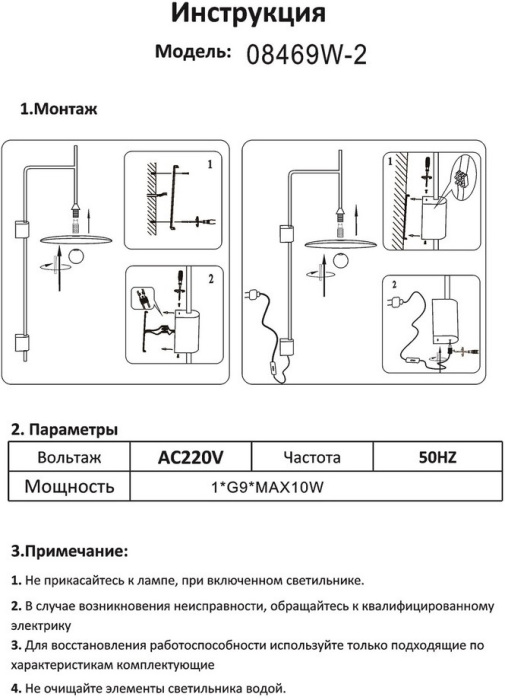 Инструкция

Модель: 08469W-2

1.Монтаж

1

2

1

2

2. Параметры

| Вольтаж | AC220V | Частота | 50HZ |
|---|---|---|---|
| Мощность | 1*G9*MAX10W | | |

3.Примечание:

1. Не прикасайтесь к лампе, при включенном светильнике.

2. В случае возникновения неисправности, обращайтесь к квалифицированному электрику

3. Для восстановления работоспособности используйте только подходящие по характеристикам комплектующие

4. Не очищайте элементы светильника водой.