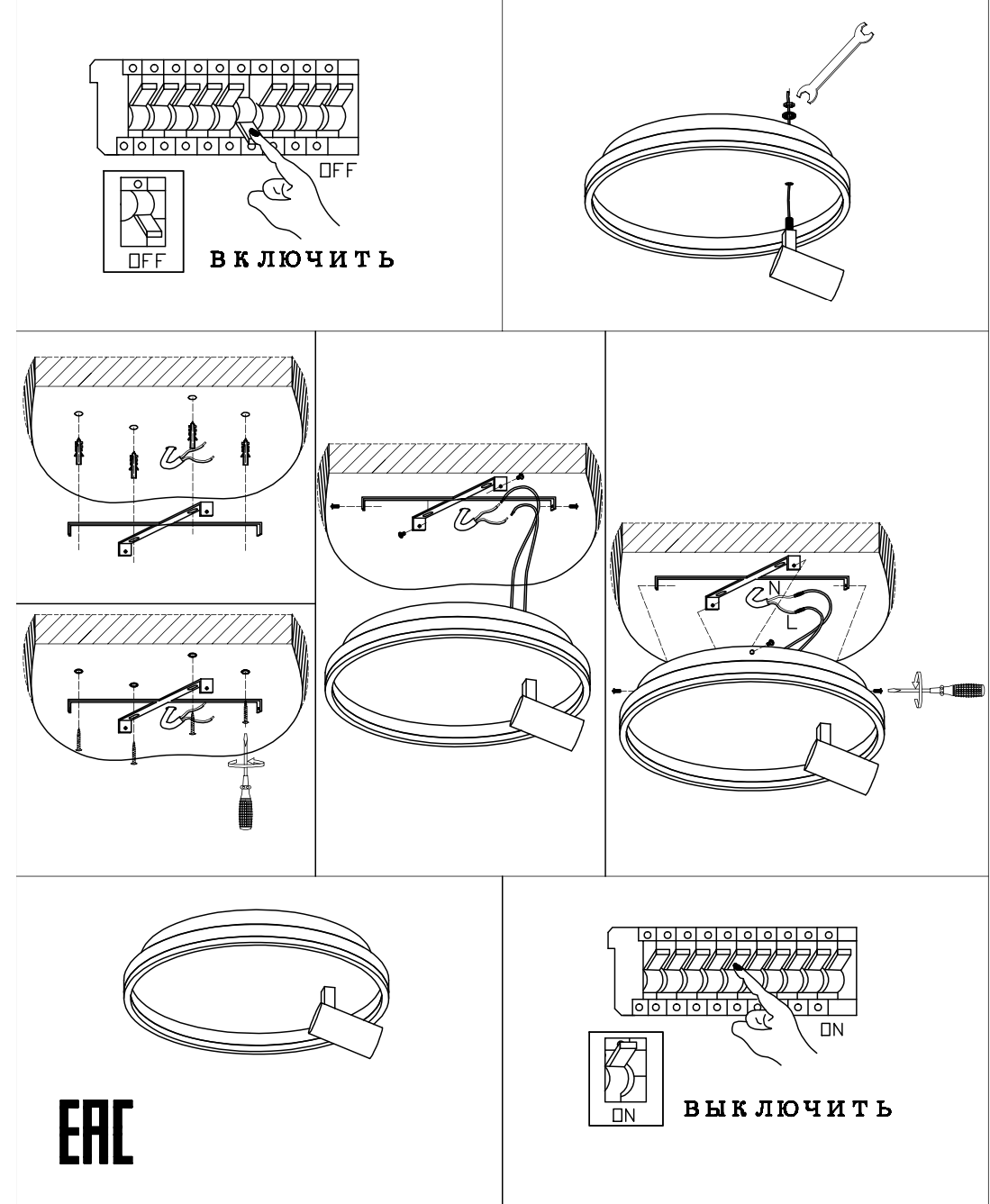 OFF

OFF

ВКЛЮЧИТЬ

N

L

EAC

ON

ON

ВЫКЛЮЧИТЬ